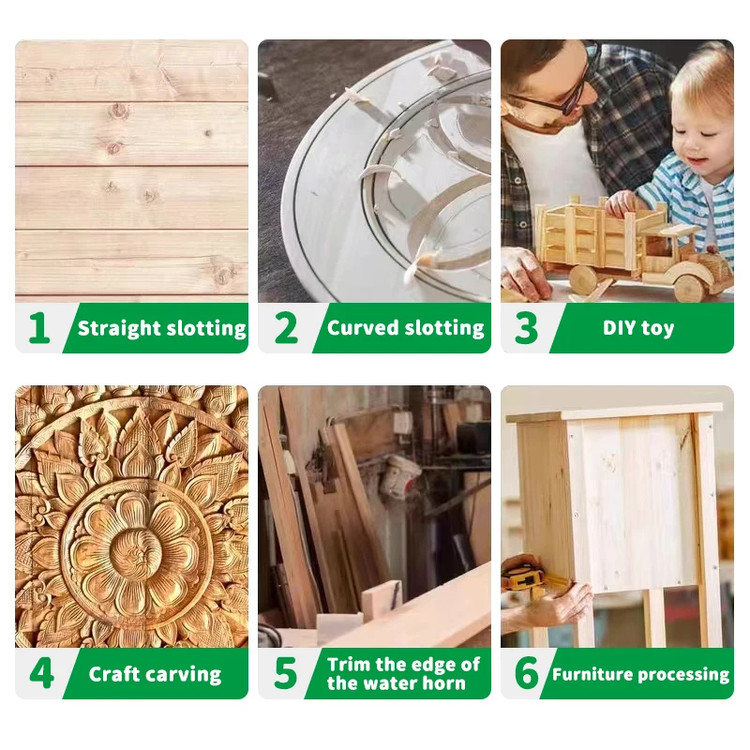 1 Straight slotting

2 Curved slotting

3 DIY toy

4 Craft carving

5 Trim the edge of the water horn

6 Furniture processing