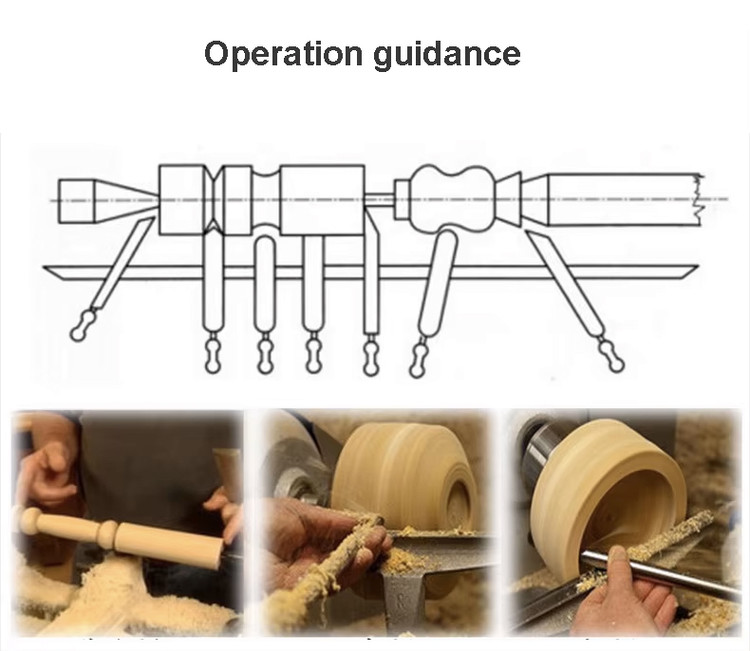 Operation guidance